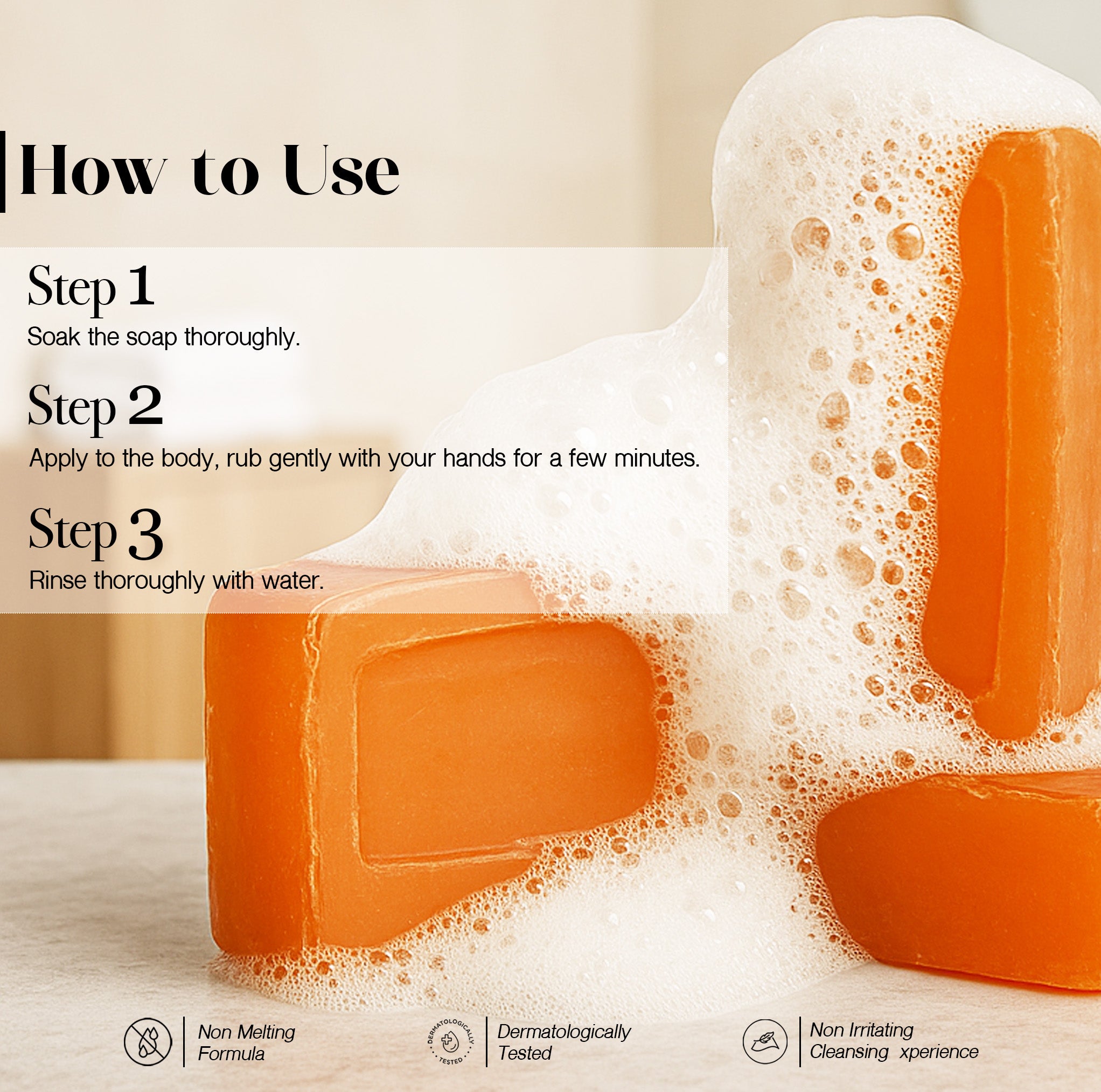 How to Use

Step 1
Soak the soap thoroughly.

Step 2
Apply to the body, rub gently with your hands for a few minutes.

Step 3
Rinse thoroughly with water.

Non Melting Formula

DERMATOLOGICALLY TESTED

Dermatologically Tested

Non Irritating Cleansing xperience